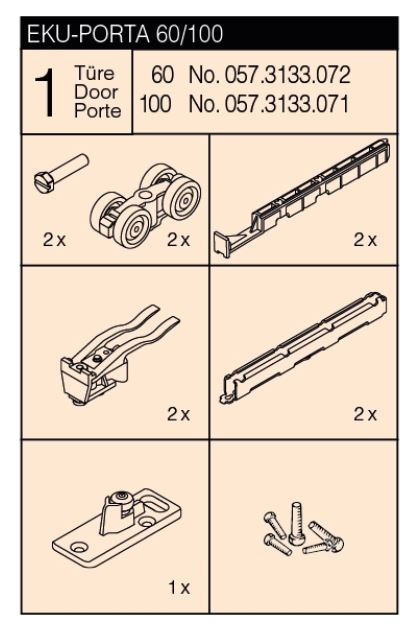 EKU-PORTA 60/100

1 Türe Door Porte

60 No. 057.3133.072
100 No. 057.3133.071

2 x

2 x

2 x

2 x

2 x

1 x