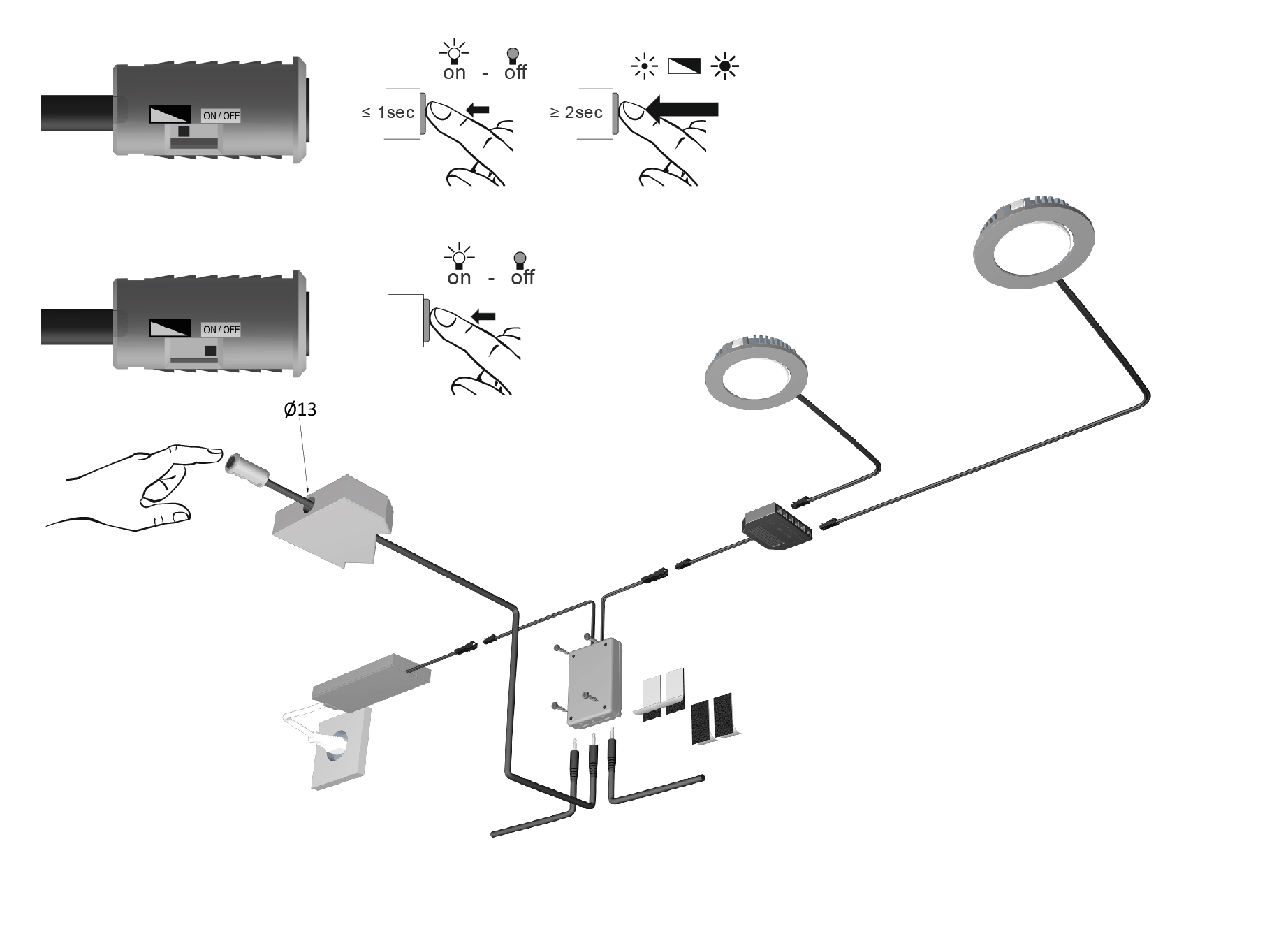 ON / OFF

on - off

≤ 1sec

≥ 2sec

ON / OFF

on - off

Ø13