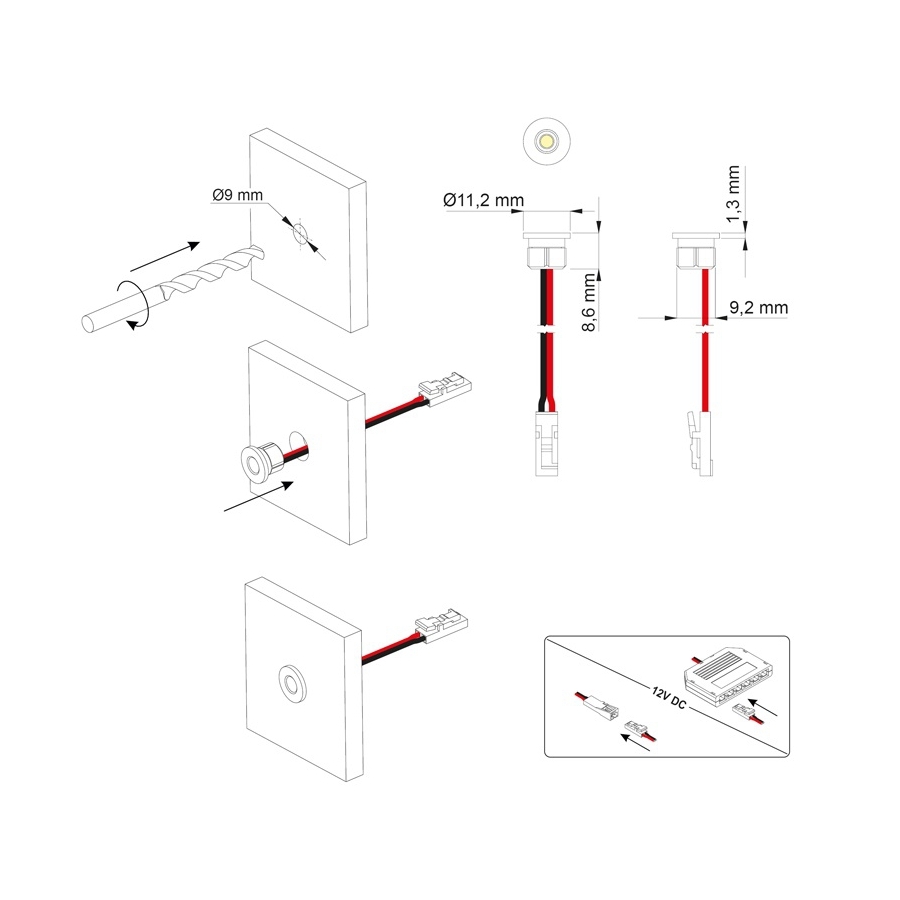 Ø9 mm

Ø11,2 mm

8,6 mm

1,3 mm

9,2 mm

12V DC