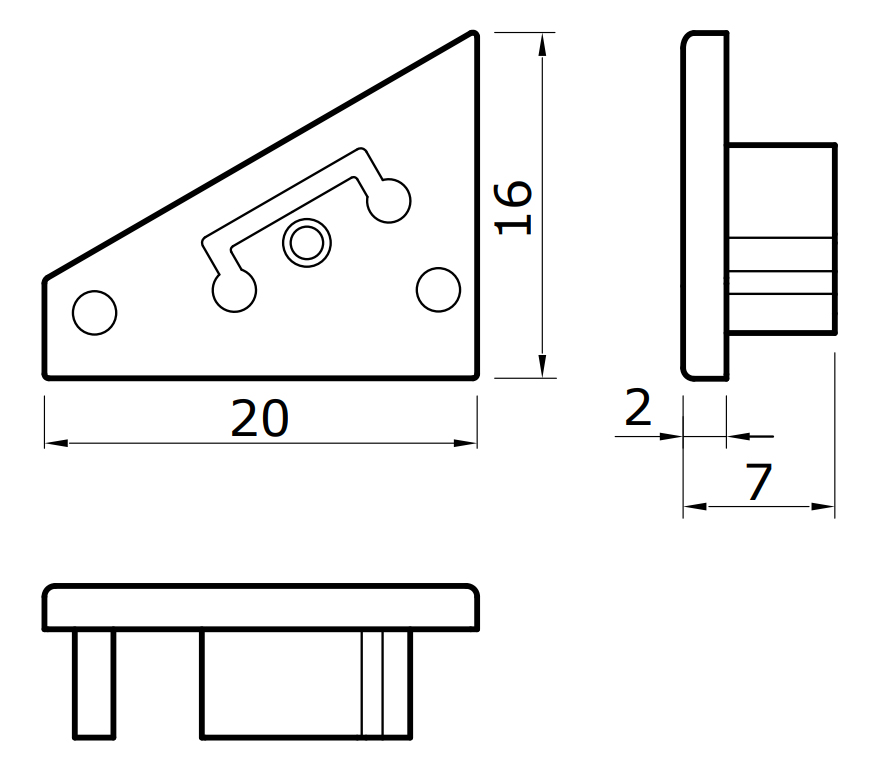 16
20
2
7