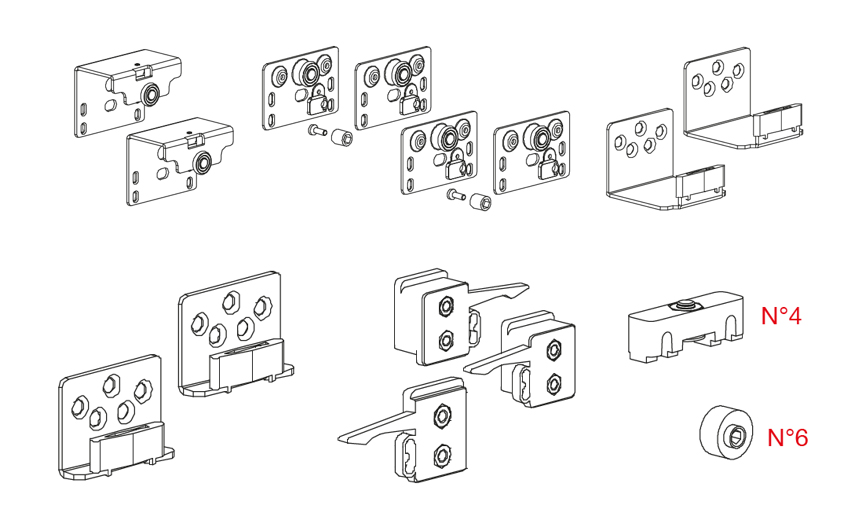 N°4

N°6