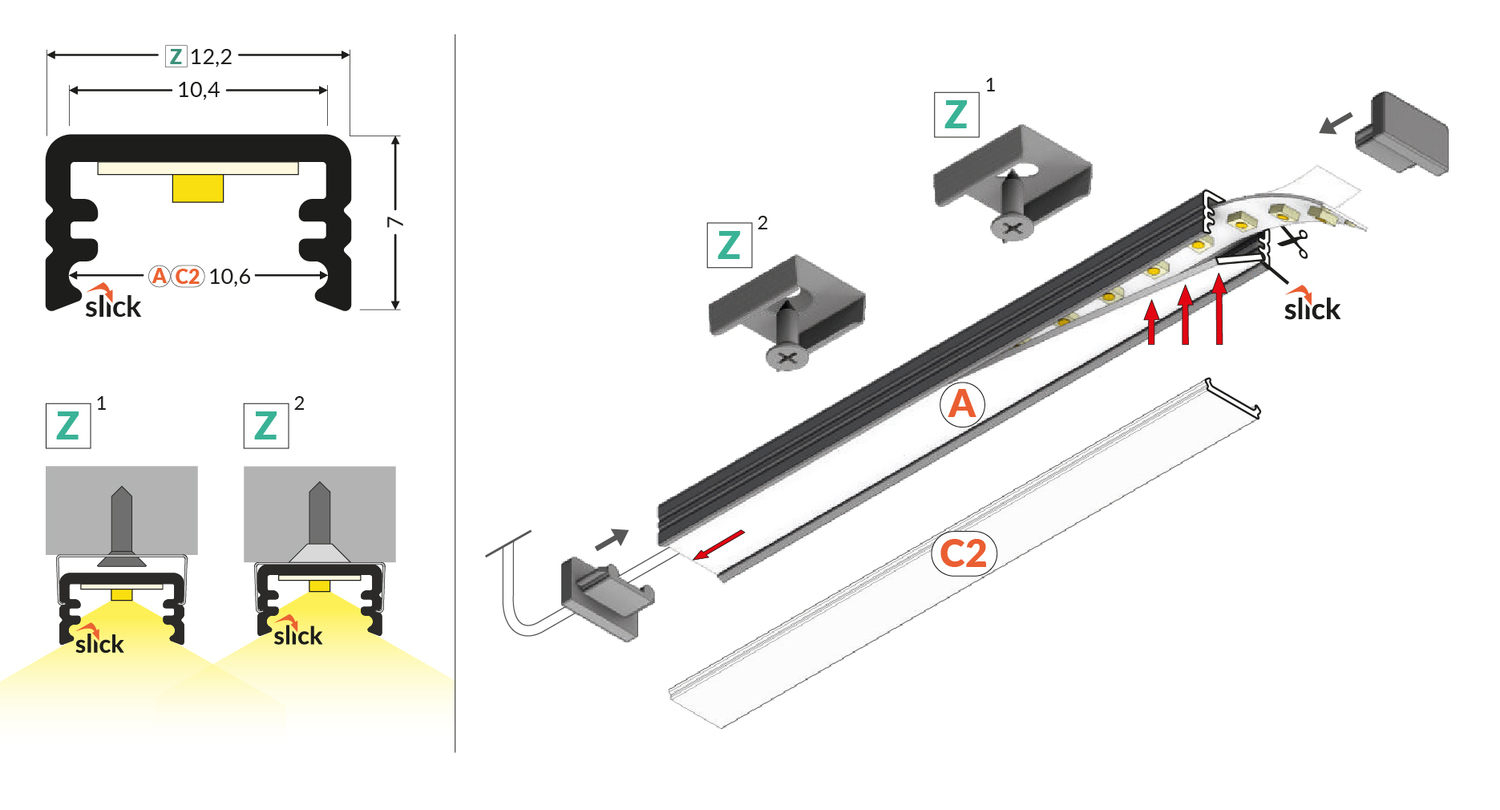 Z 12,2
10,4
7
A C2 10,6
slick

Z 1
Z 2
slick
slick

Z 1
Z 2
slick
A
C2