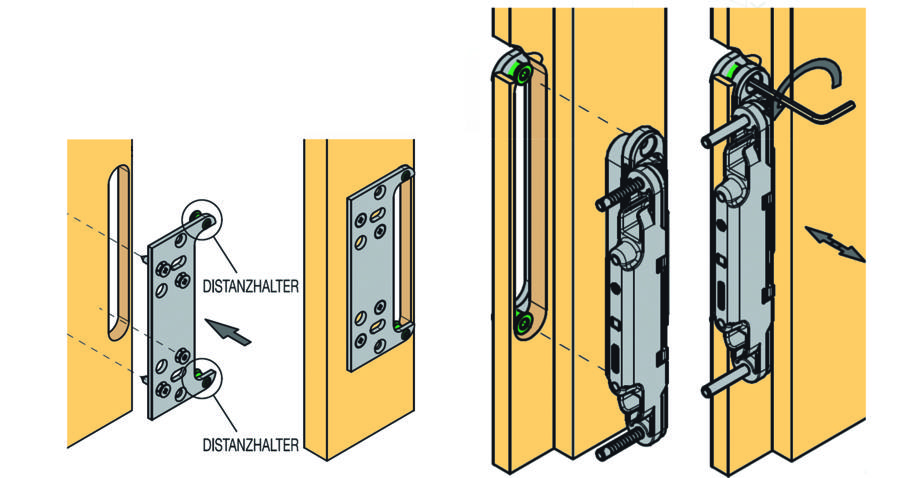 DISTANZHALTER

DISTANZHALTER