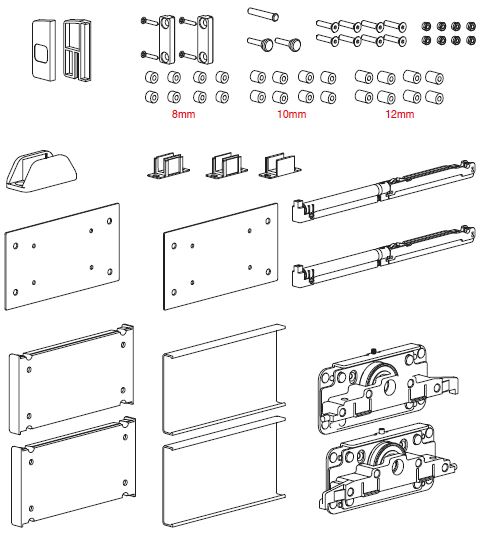 8mm

10mm

12mm