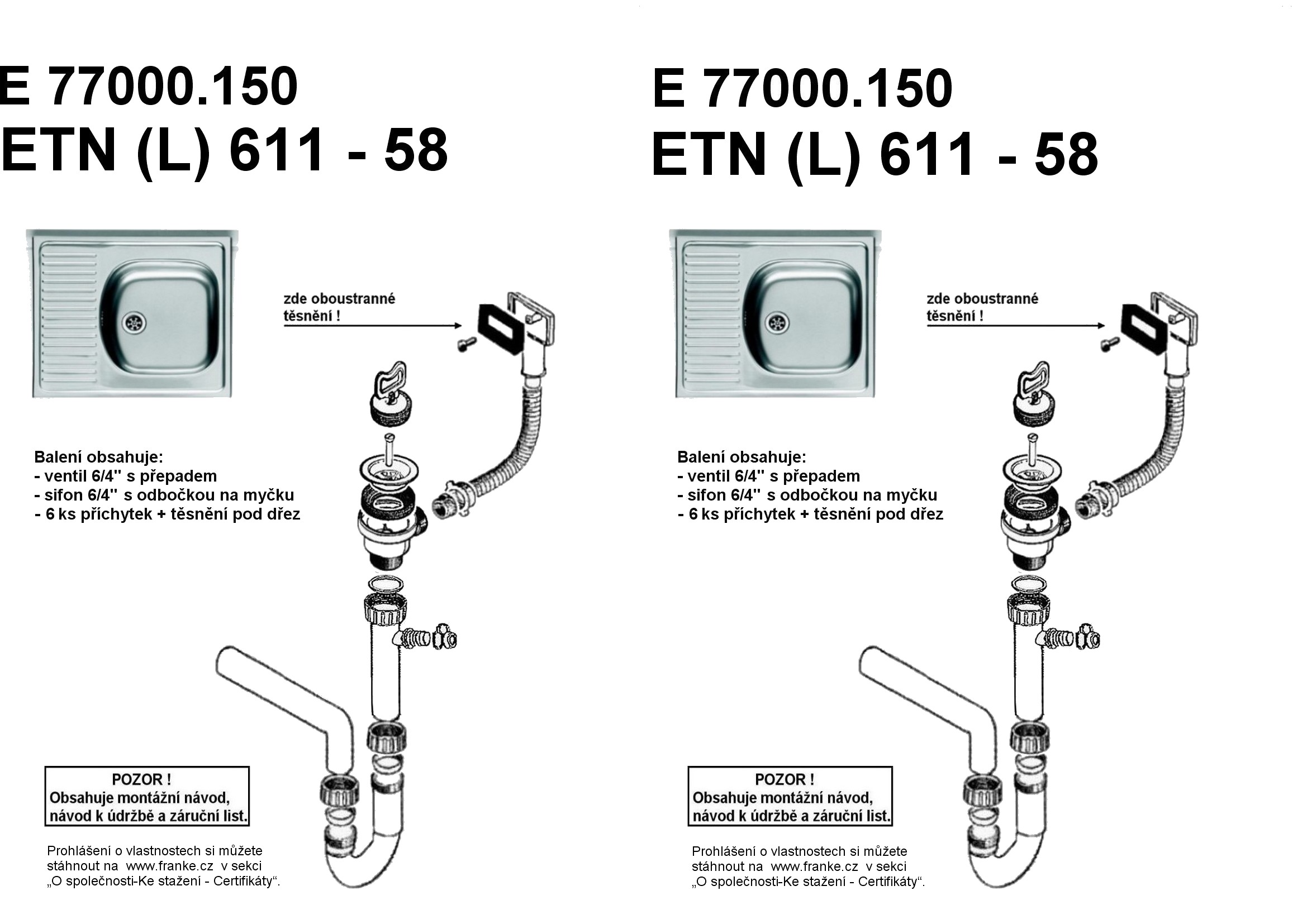 E 77000.150
ETN (L) 611 - 58

zde oboustranné těsnění !

Balení obsahuje:
- ventil 6/4" s přepadem
- sifon 6/4" s odbočkou na myčku
- 6 ks příchytek + těsnění pod dřez

POZOR !
Obsahuje montážní návod, návod k údržbě a záruční list.

Prohlášení o vlastnostech si můžete stáhnout na www.franke.cz v sekci „O společnosti-Ke stažení - Certifikáty“.

E 77000.150
ETN (L) 611 - 58

zde oboustranné těsnění !

Balení obsahuje:
- ventil 6/4" s přepadem
- sifon 6/4" s odbočkou na myčku
- 6 ks příchytek + těsnění pod dřez

POZOR !
Obsahuje montážní návod, návod k údržbě a záruční list.

Prohlášení o vlastnostech si můžete stáhnout na www.franke.cz v sekci „O společnosti-Ke stažení - Certifikáty“.