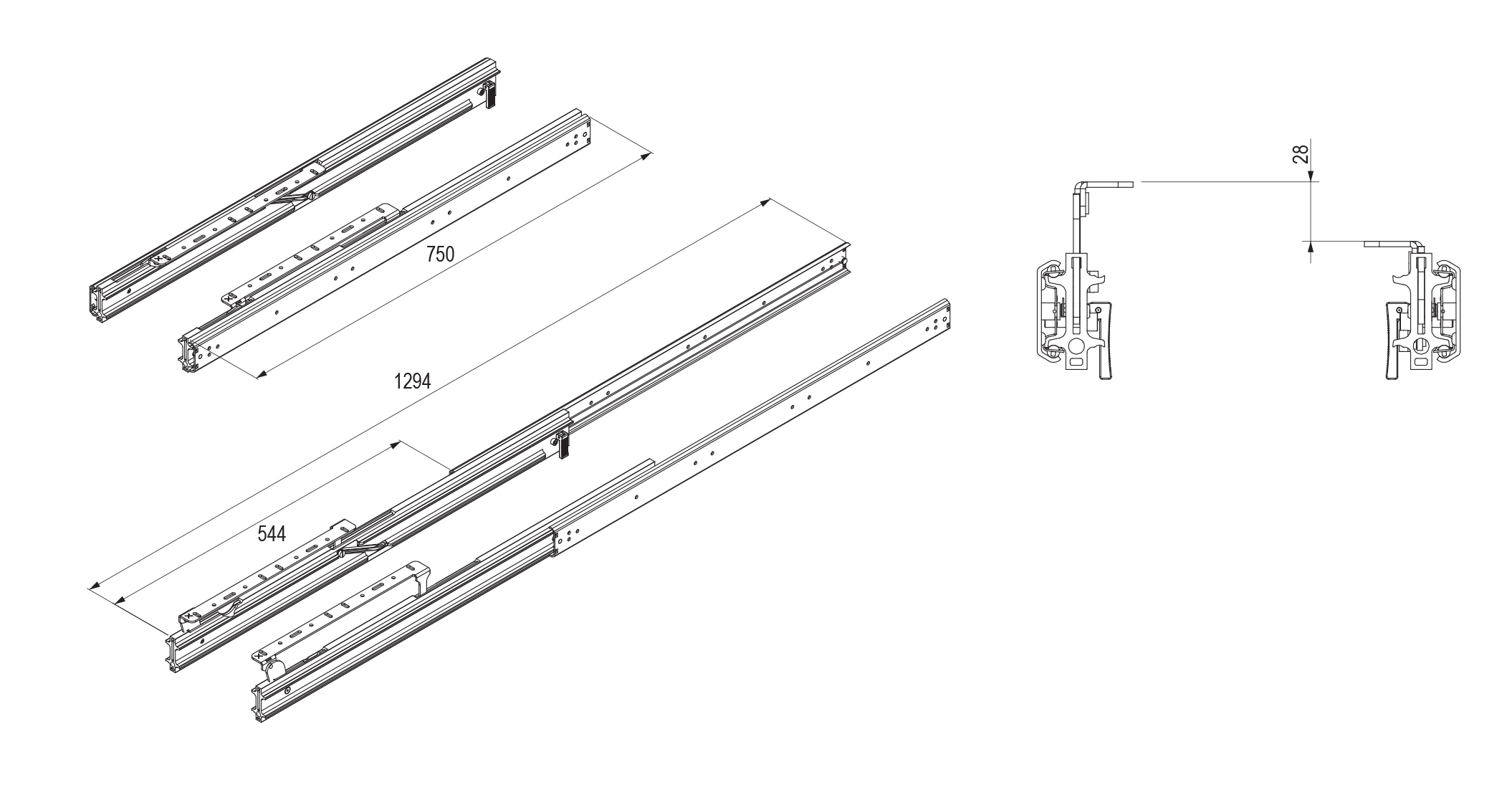 750

1294

544

28