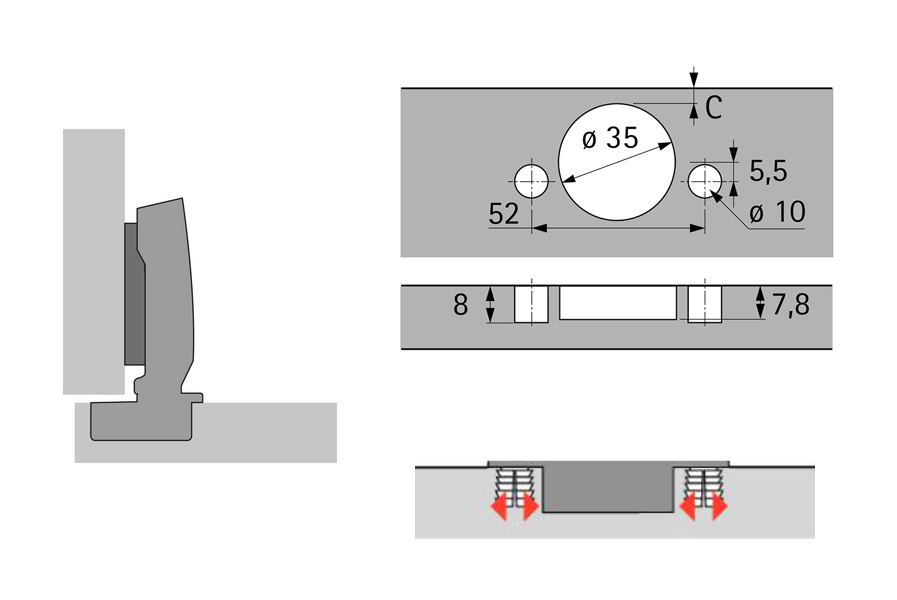 C
ø 35
5,5
52
ø 10
8
7,8